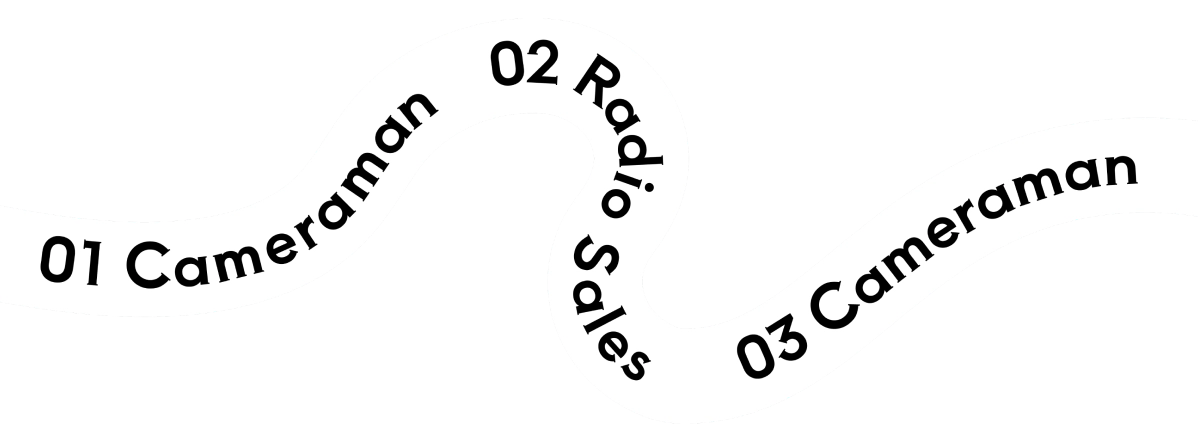 01 Cameraman

02 Radio Sales

03 Cameraman